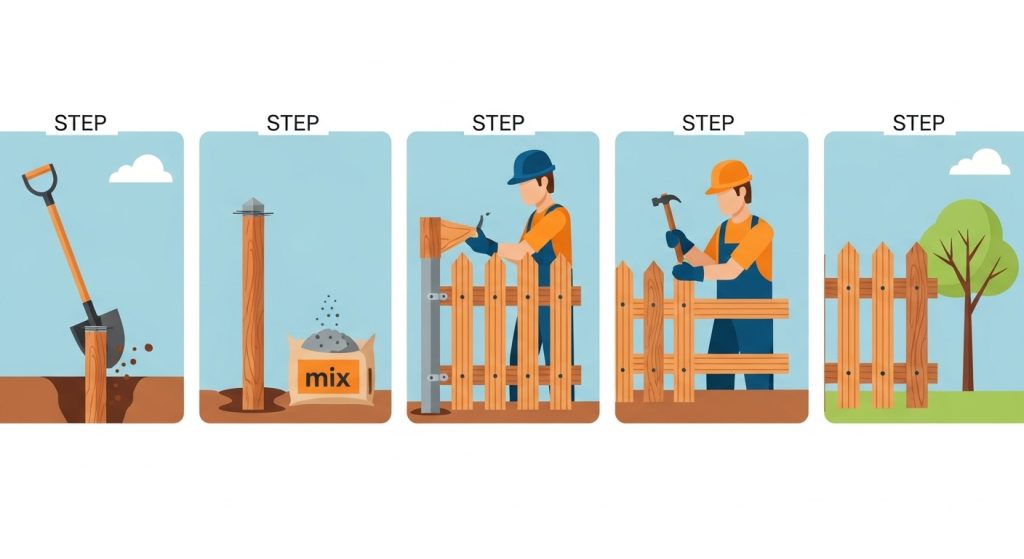 STEP

STEP

mix

STEP

STEP

STEP