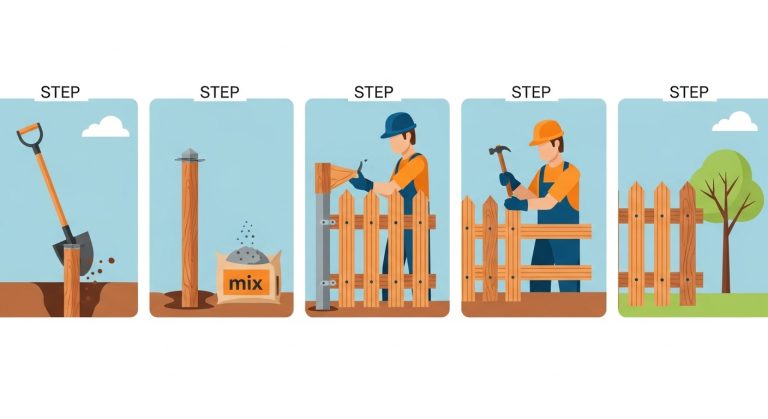 STEP

STEP

mix

STEP

STEP

STEP