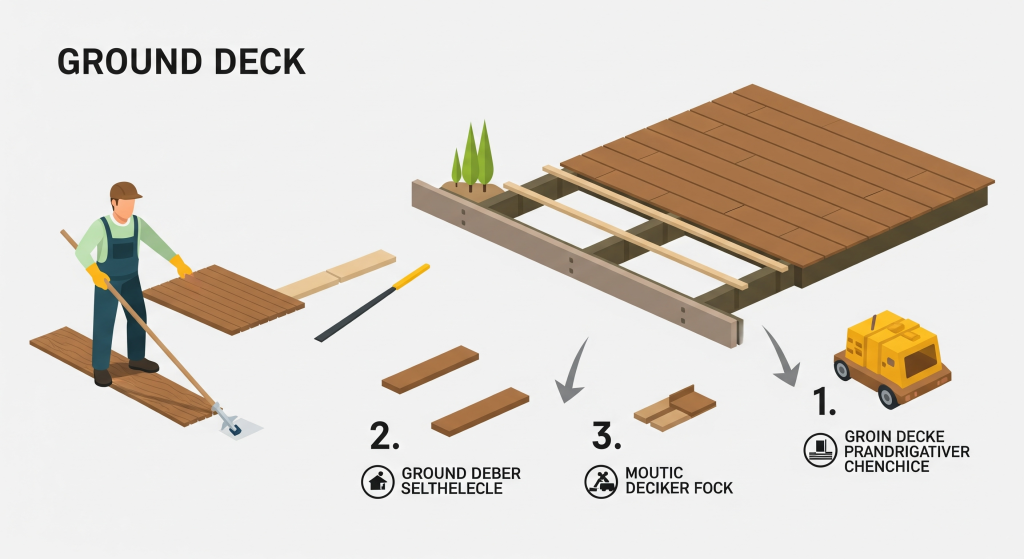 GROUND DECK

2.

GROUND DEBER SELTHELECLE

3.

MOUTIC DECIKER FOCK

1.

GROIN DECKE PRANDRIGATIVER CHENCHICE